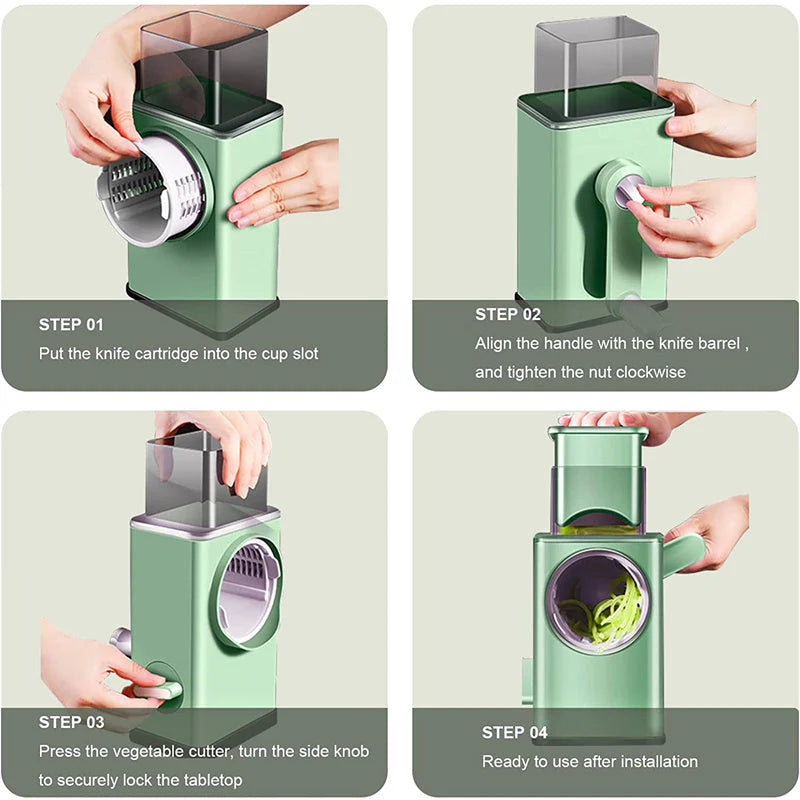 STEP 01
Put the knife cartridge into the cup slot

STEP 02
Align the handle with the knife barrel , and tighten the nut clockwise

STEP 03
Press the vegetable cutter, turn the side knob to securely lock the tabletop

STEP 04
Ready to use after installation