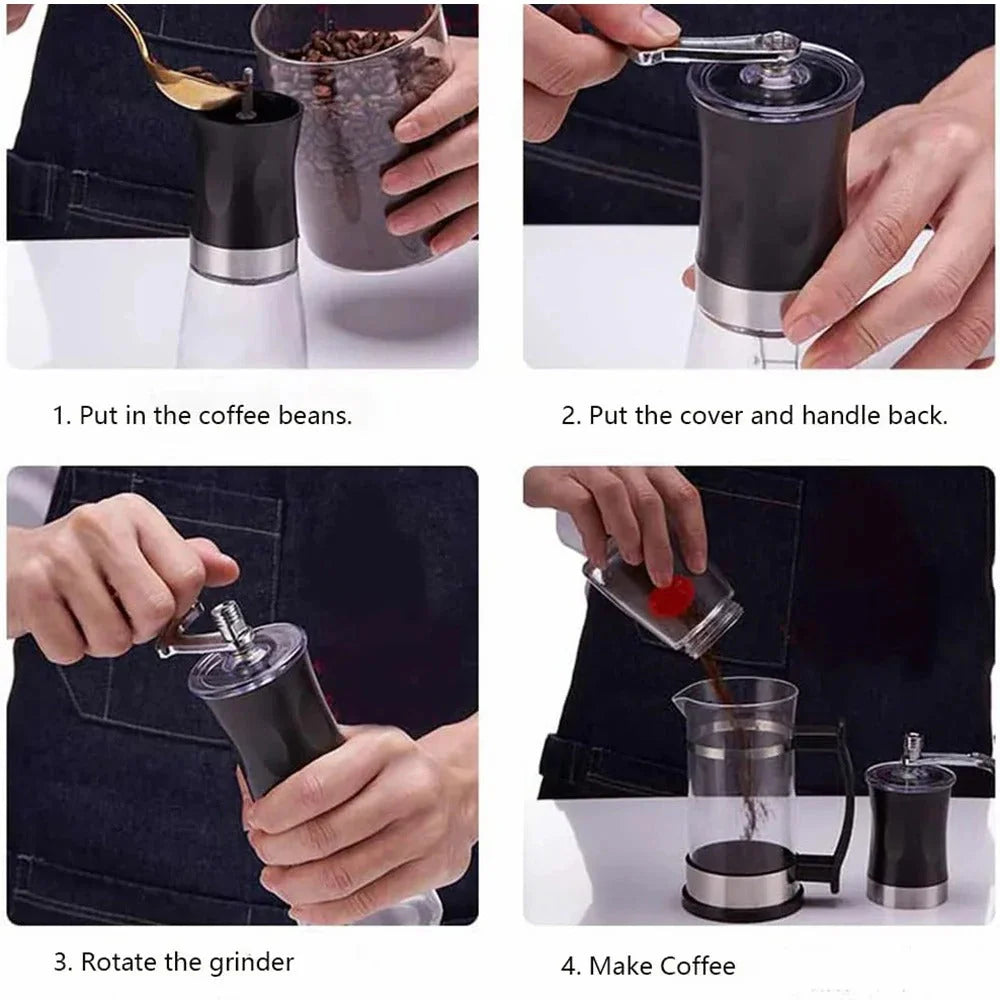 1. Put in the coffee beans.

2. Put the cover and handle back.

3. Rotate the grinder

4. Make Coffee